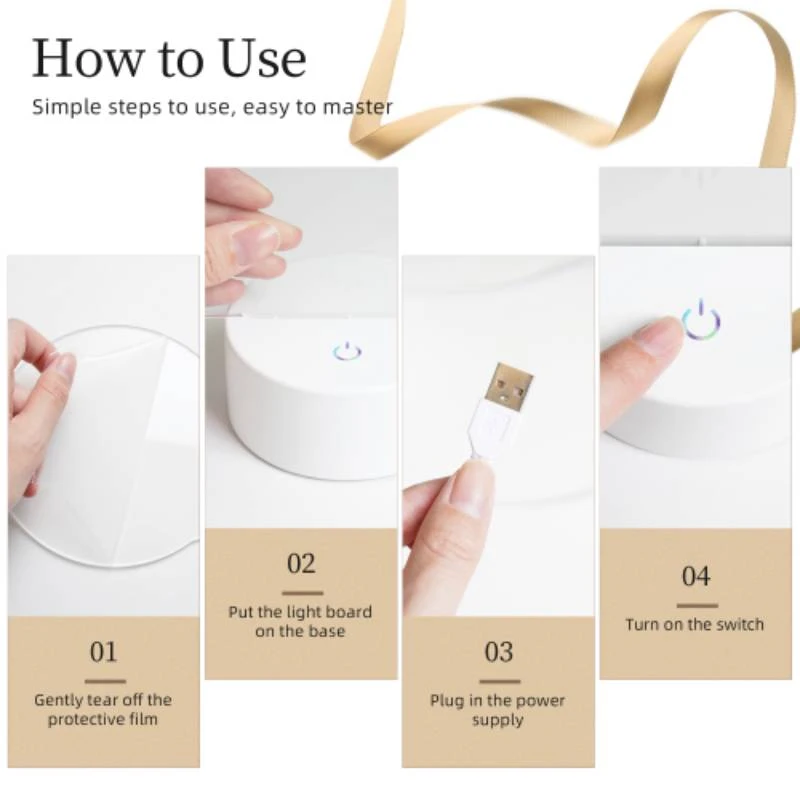 How to Use

Simple steps to use, easy to master

01

Gently tear off the protective film

02

Put the light board on the base

03

Plug in the power supply

04

Turn on the switch